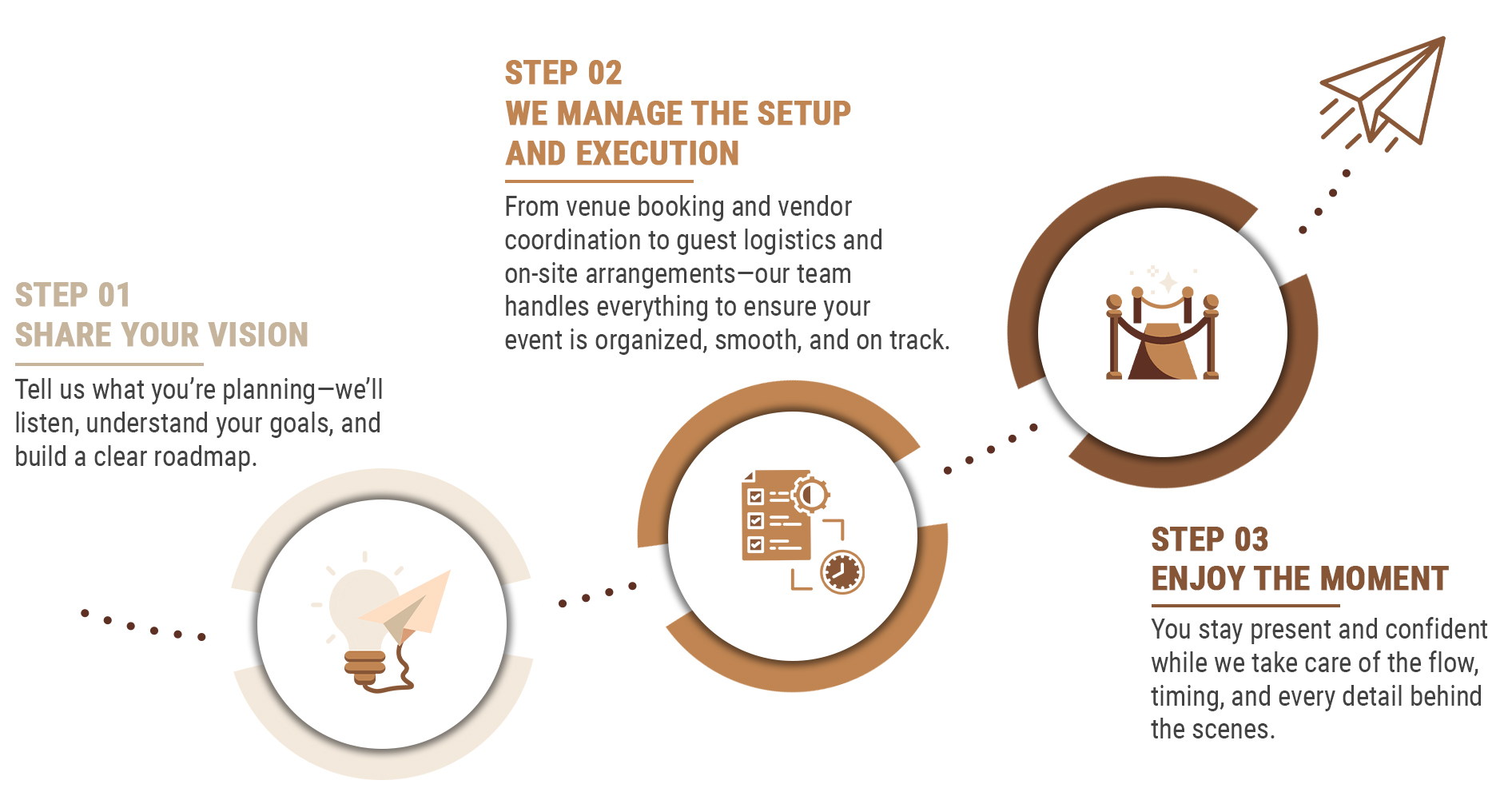 STEP 01
SHARE YOUR VISION

Tell us what you're planning—we'll listen, understand your goals, and build a clear roadmap.

STEP 02
WE MANAGE THE SETUP AND EXECUTION

From venue booking and vendor coordination to guest logistics and on-site arrangements—our team handles everything to ensure your event is organized, smooth, and on track.

STEP 03
ENJOY THE MOMENT

You stay present and confident while we take care of the flow, timing, and every detail behind the scenes.